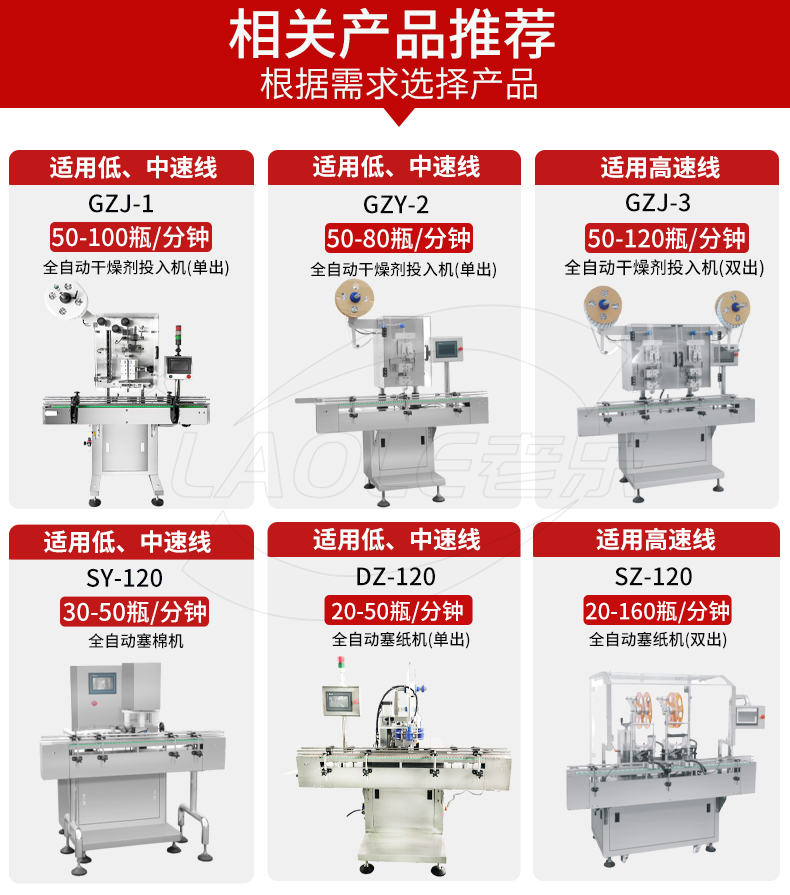 相关产品推荐
根据需求选择产品

适用低、中速线
GZJ-1
50-100瓶/分钟
全自动干燥剂投入机(单出)

适用低、中速线
GZY-2
50-80瓶/分钟
全自动干燥剂投入机(单出)

适用高速线
GZJ-3
50-120瓶/分钟
全自动干燥剂投入机(双出)

LAOLE老乐

适用低、中速线
SY-120
30-50瓶/分钟
全自动塞棉机

适用低、中速线
DZ-120
20-50瓶/分钟
全自动塞纸机(单出)

适用高速线
SZ-120
20-160瓶/分钟
全自动塞纸机(双出)