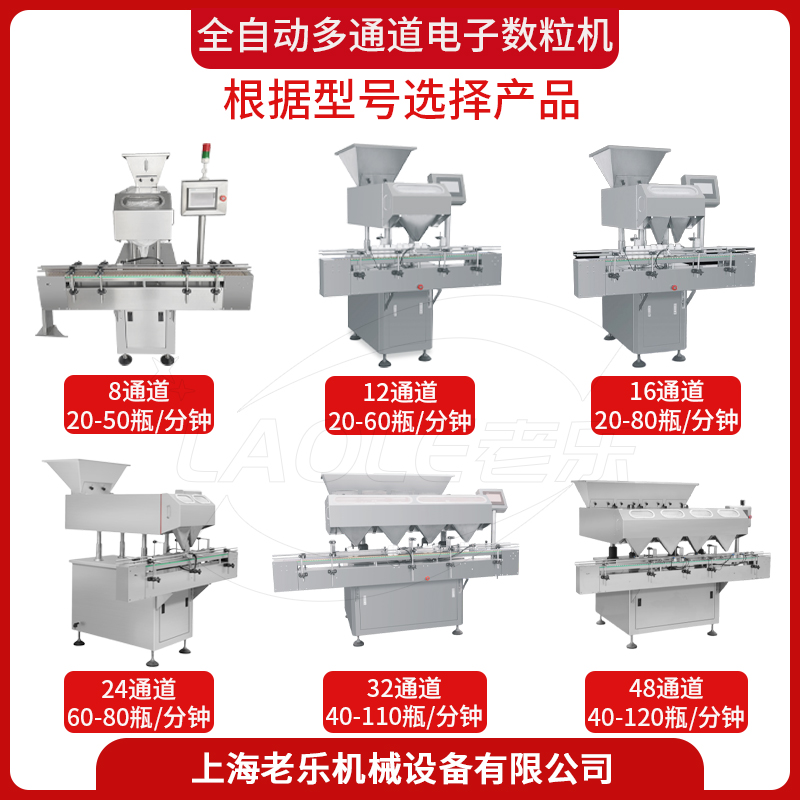 全自动多通道电子数粒机

根据型号选择产品

8通道
20-50瓶/分钟

12通道
20-60瓶/分钟

16通道
20-80瓶/分钟

LAOLE老乐

24通道
60-80瓶/分钟

32通道
40-110瓶/分钟

48通道
40-120瓶/分钟

上海老乐机械设备有限公司