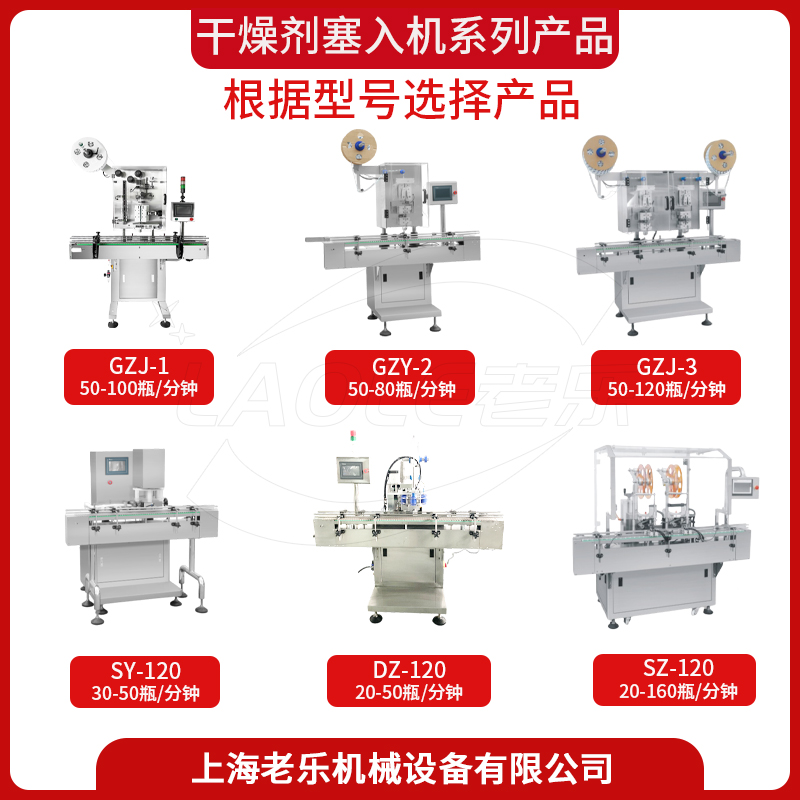 干燥剂塞入机系列产品

根据型号选择产品

GZJ-1
50-100瓶/分钟

GZY-2
50-80瓶/分钟

GZJ-3
50-120瓶/分钟

LAOLE老乐

SY-120
30-50瓶/分钟

DZ-120
20-50瓶/分钟

SZ-120
20-160瓶/分钟

上海老乐机械设备有限公司