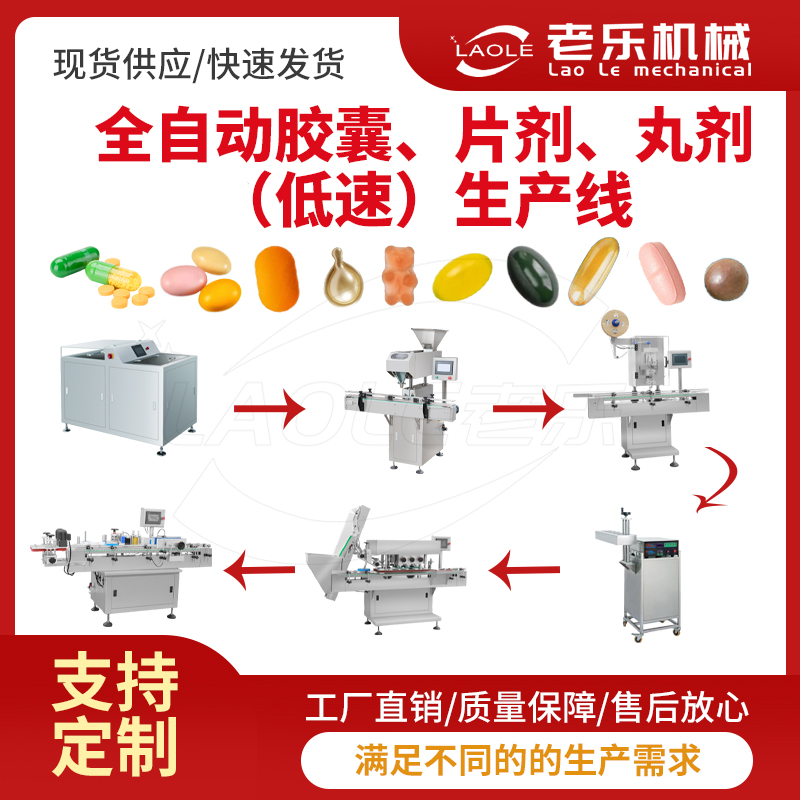 现货供应/快速发货

LAOLE 老乐机械
Lao Le mechanical

全自动胶囊、片剂、丸剂（低速）生产线

LAOLE老乐

支持定制

工厂直销/质量保障/售后放心

满足不同的的生产需求