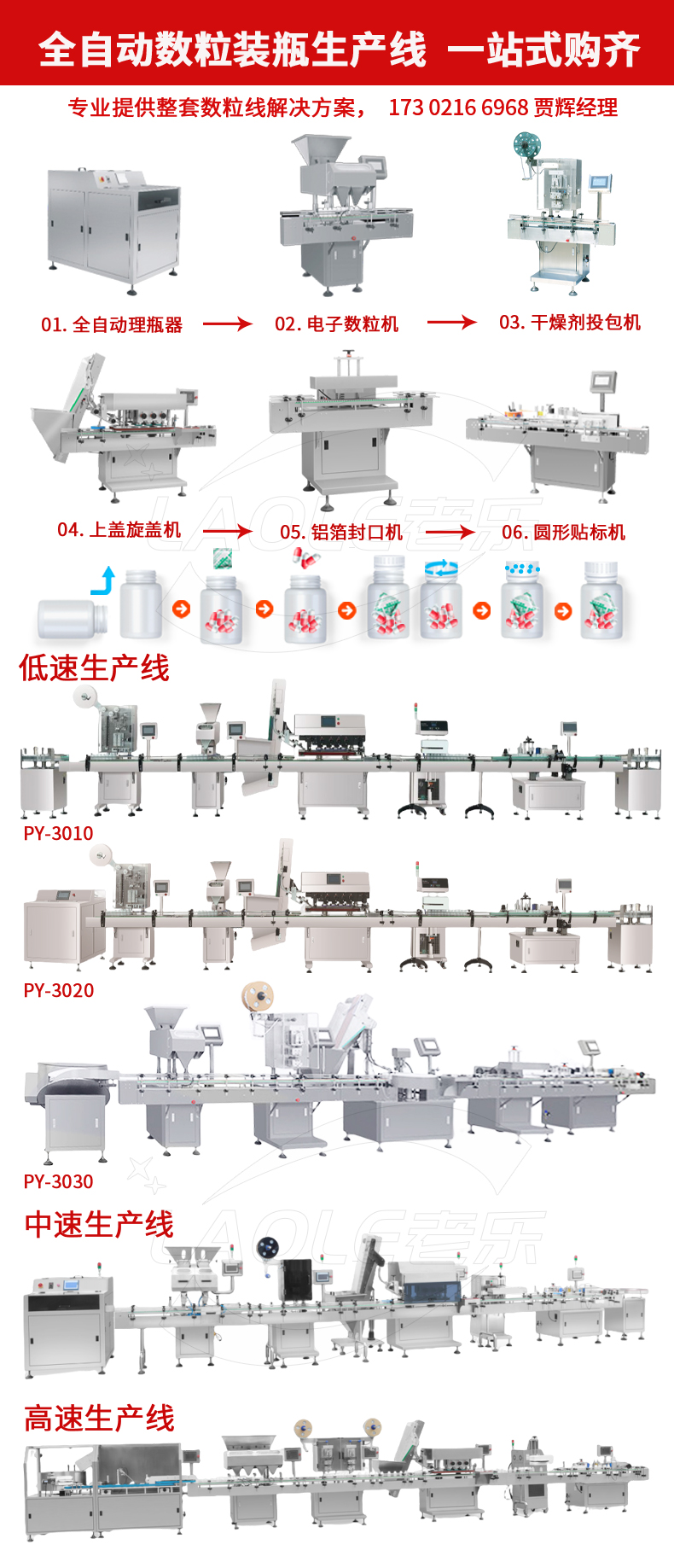 全自动数粒装瓶生产线 一站式购齐

专业提供整套数粒线解决方案， 173 0216 6968 贾辉经理

01. 全自动理瓶器

02. 电子数粒机

03. 干燥剂投包机

04. 上盖旋盖机

05. 铝箔封口机

06. 圆形贴标机

LAOLE老乐

低速生产线

PY-3010

PY-3020

PY-3030

中速生产线

LAOLE老乐

高速生产线