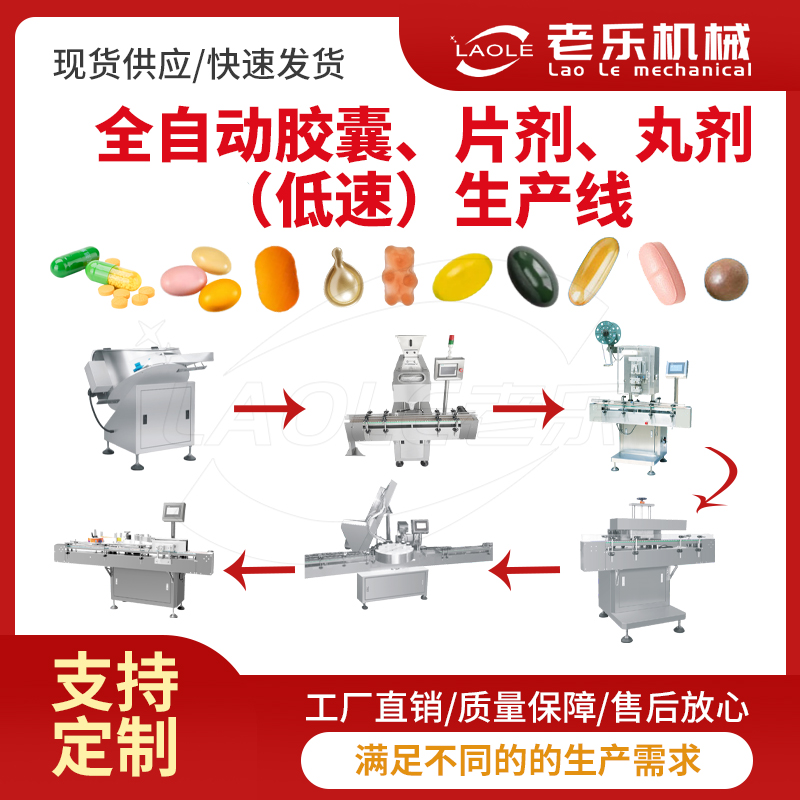 现货供应/快速发货

LAOLE 老乐机械
Lao Le mechanical

全自动胶囊、片剂、丸剂（低速）生产线

LAOLE老乐

支持定制

工厂直销/质量保障/售后放心

满足不同的的生产需求